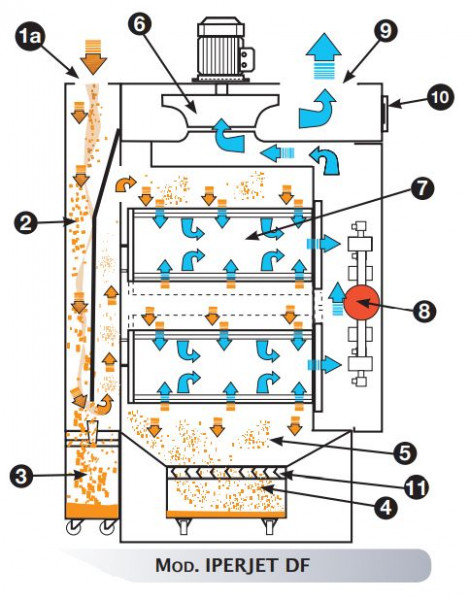 1a

6

9

10

2

7

8

5

3

11

4

MOD. IPERJET DF